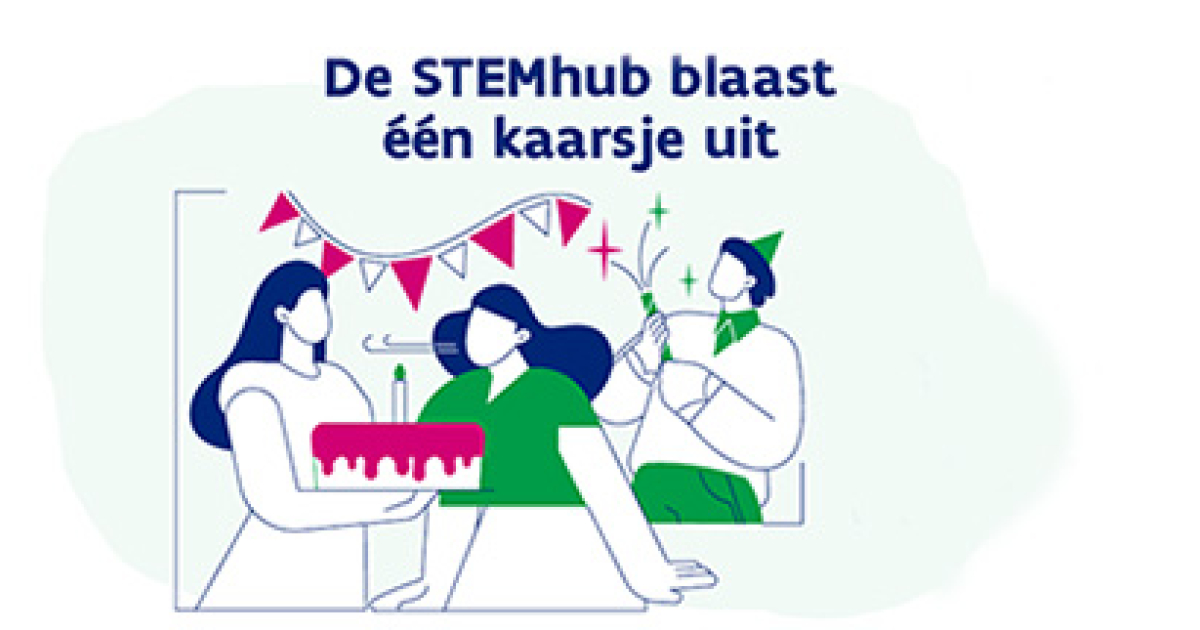 De STEMhub blaast één kaarsje uit